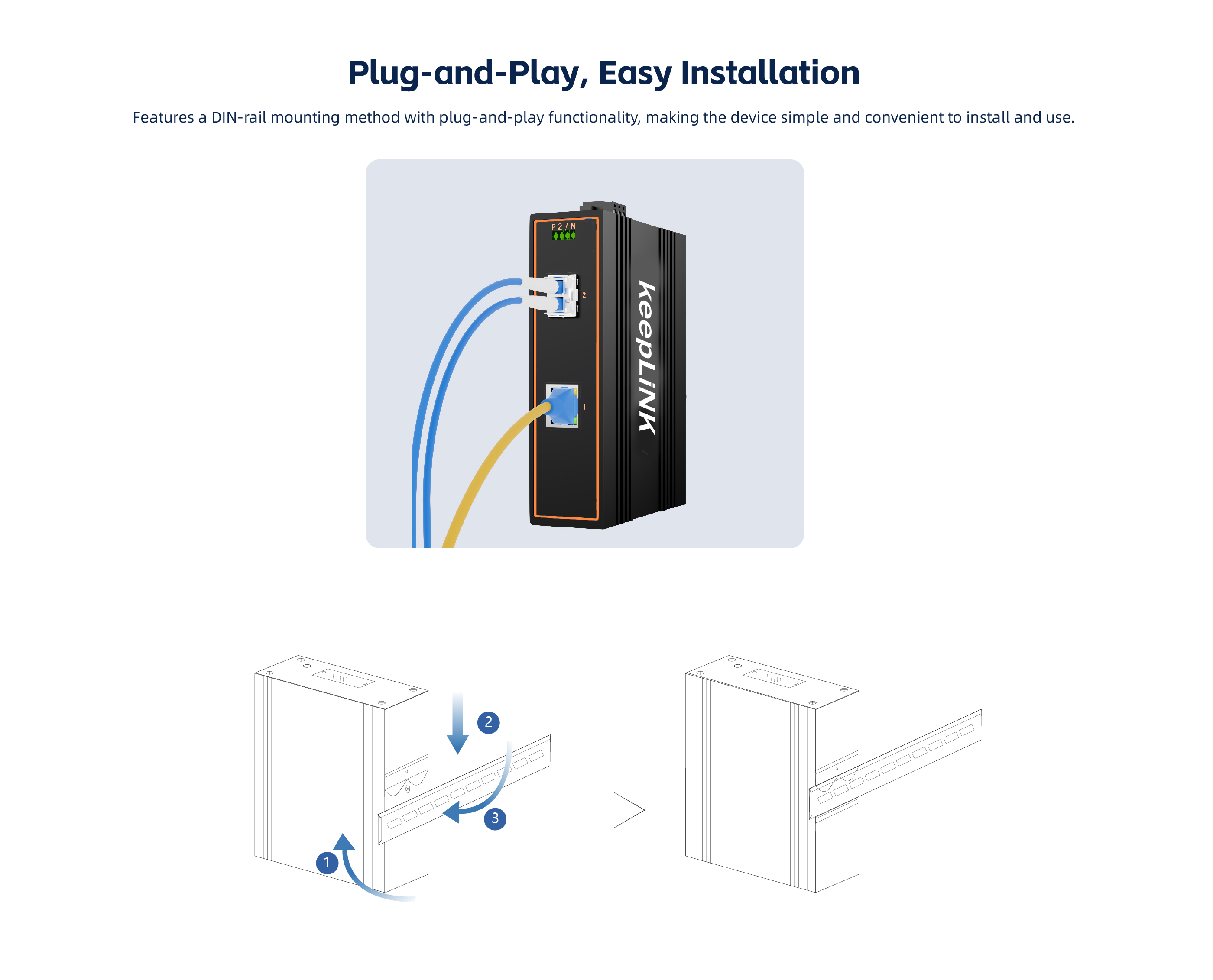 Plug-and-Play, Easy Installation

Features a DIN-rail mounting method with plug-and-play functionality, making the device simple and convenient to install and use.

P 2 / N

2

1

keepLiNK

2

3

1