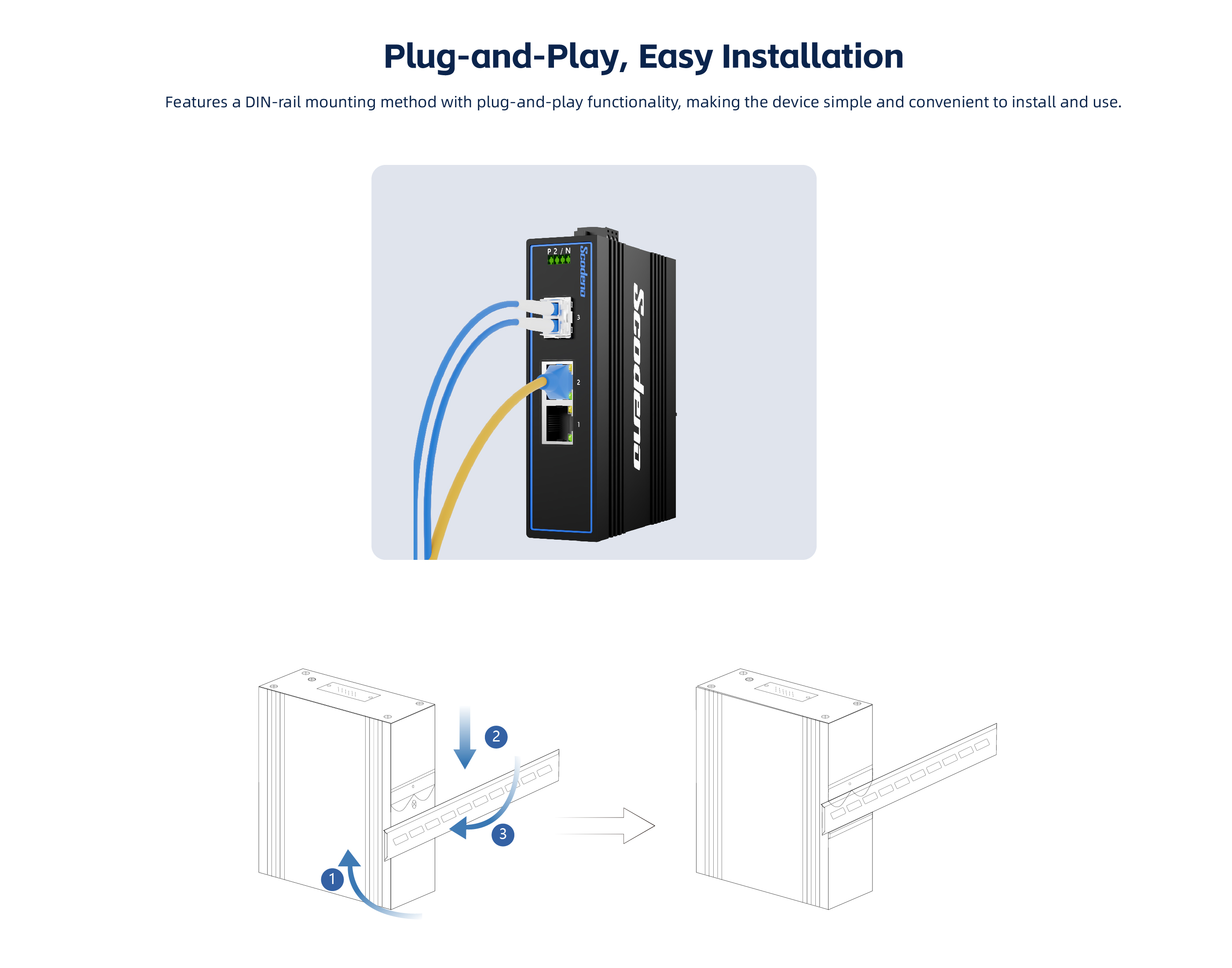 Plug-and-Play, Easy Installation

Features a DIN-rail mounting method with plug-and-play functionality, making the device simple and convenient to install and use.

P 2 / N

Scodeno

3

2

1

Scodeno

2

3

1