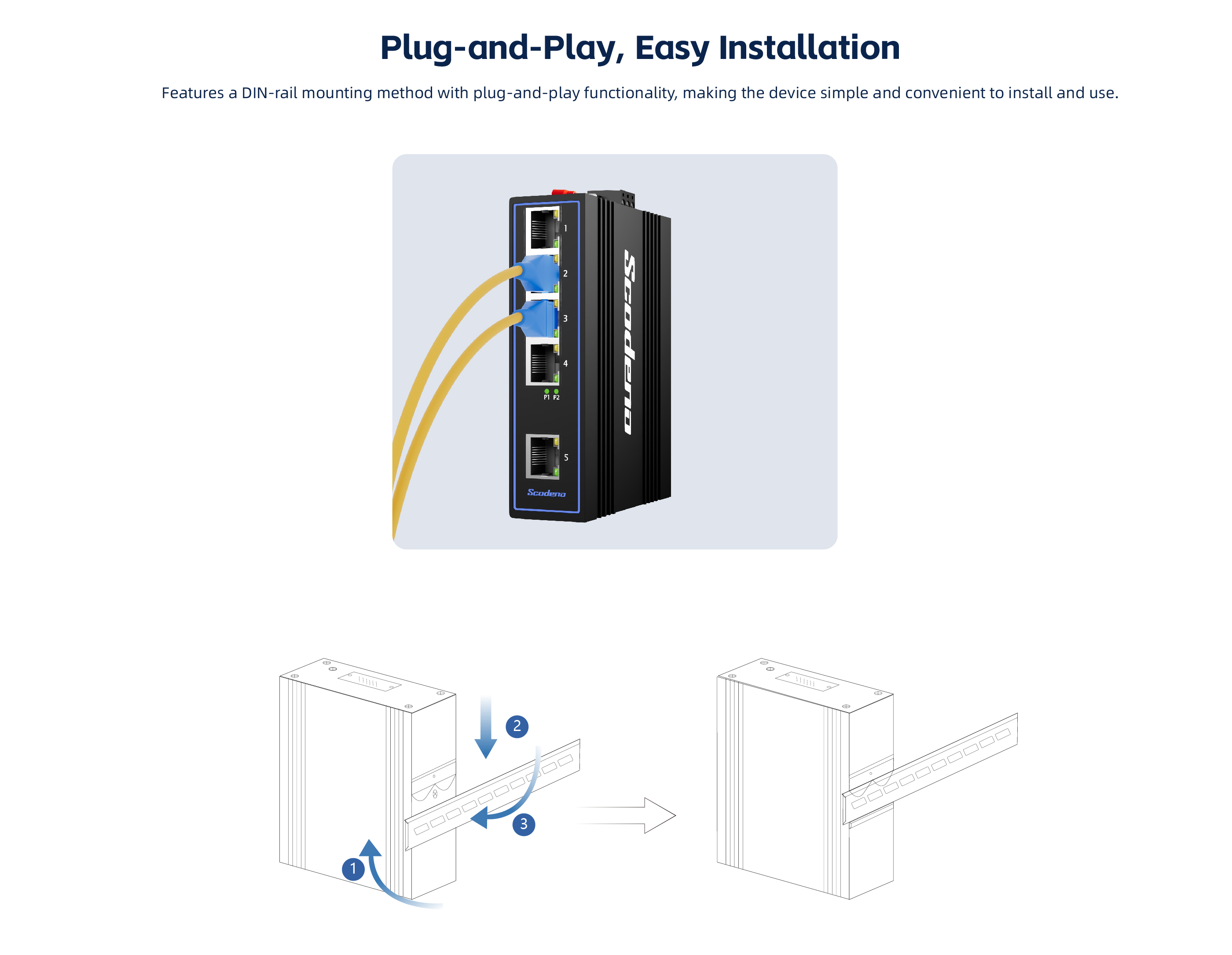 Plug-and-Play, Easy Installation

Features a DIN-rail mounting method with plug-and-play functionality, making the device simple and convenient to install and use.

1
2
3
4
P1 P2
5
Scodeno
Scodeno

2
3
1