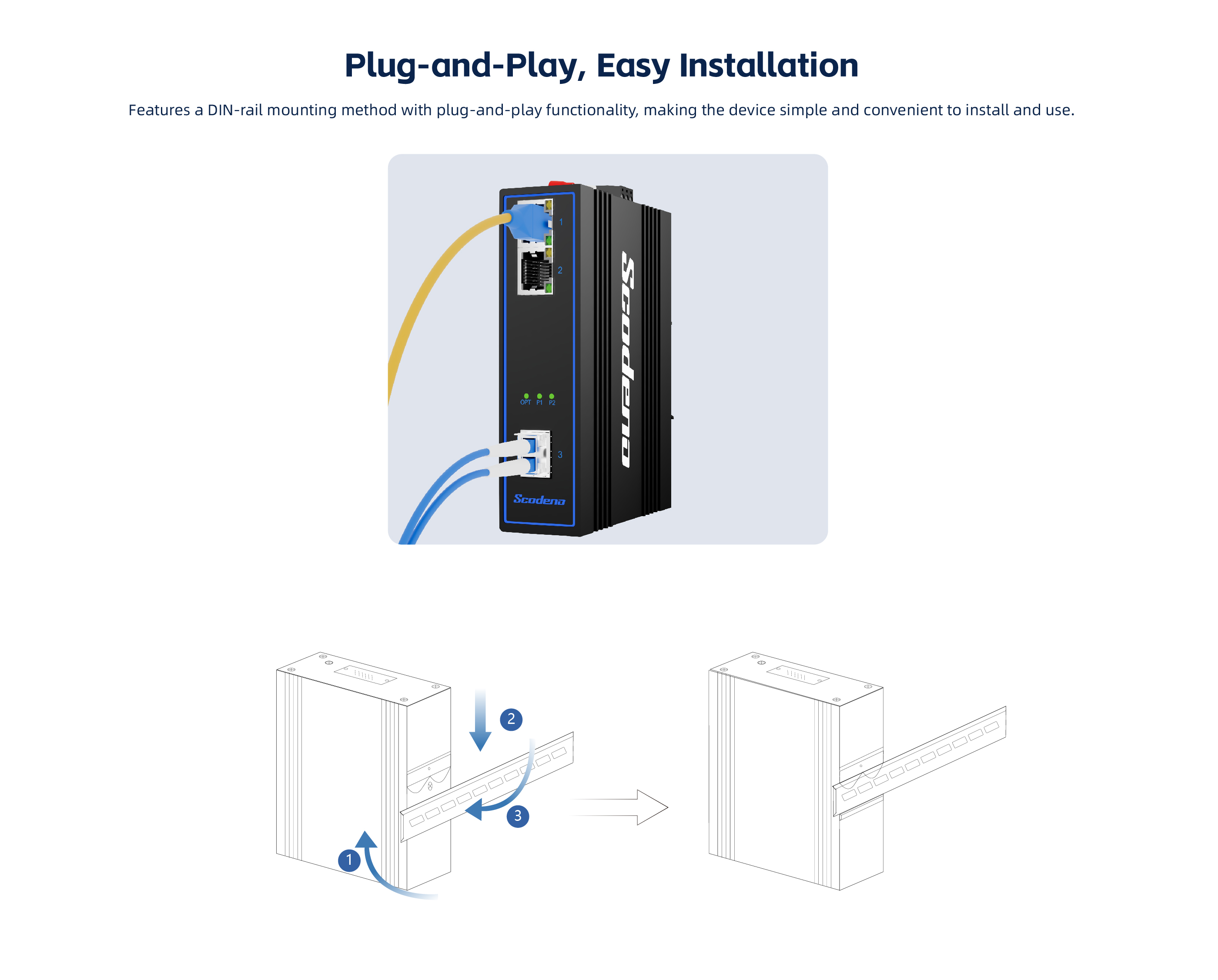 Plug-and-Play, Easy Installation

Features a DIN-rail mounting method with plug-and-play functionality, making the device simple and convenient to install and use.

1

2

Scodena

OPT P1 P2

3

Scodena

2

3

1